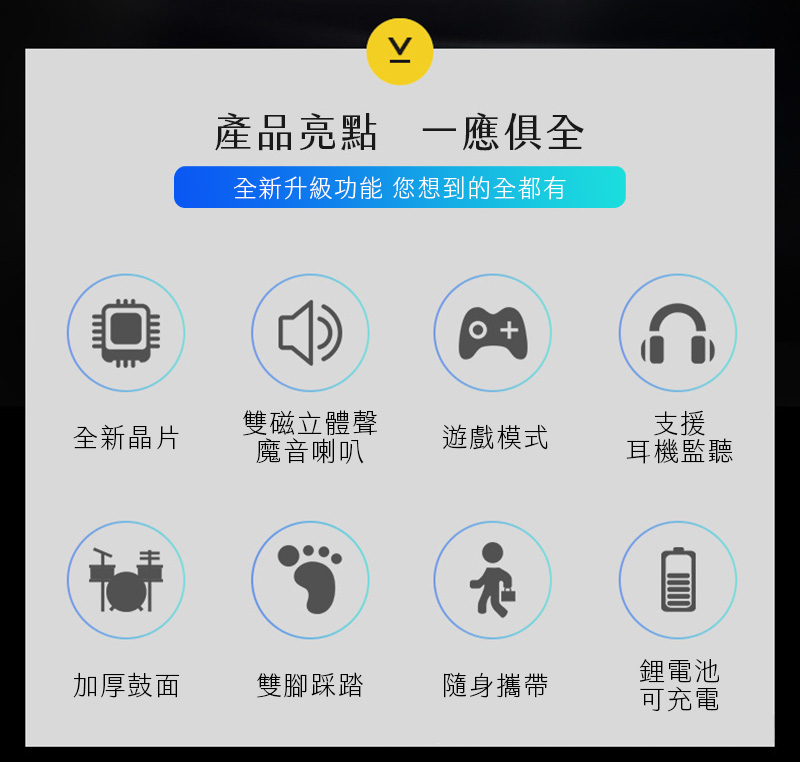 產品亮點 一應俱全

全新升級功能 您想到的全都有

全新晶片

雙磁立體聲
魔音喇叭

遊戲模式

支援
耳機監聽

加厚鼓面

雙腳踩踏

隨身攜帶

鋰電池
可充電